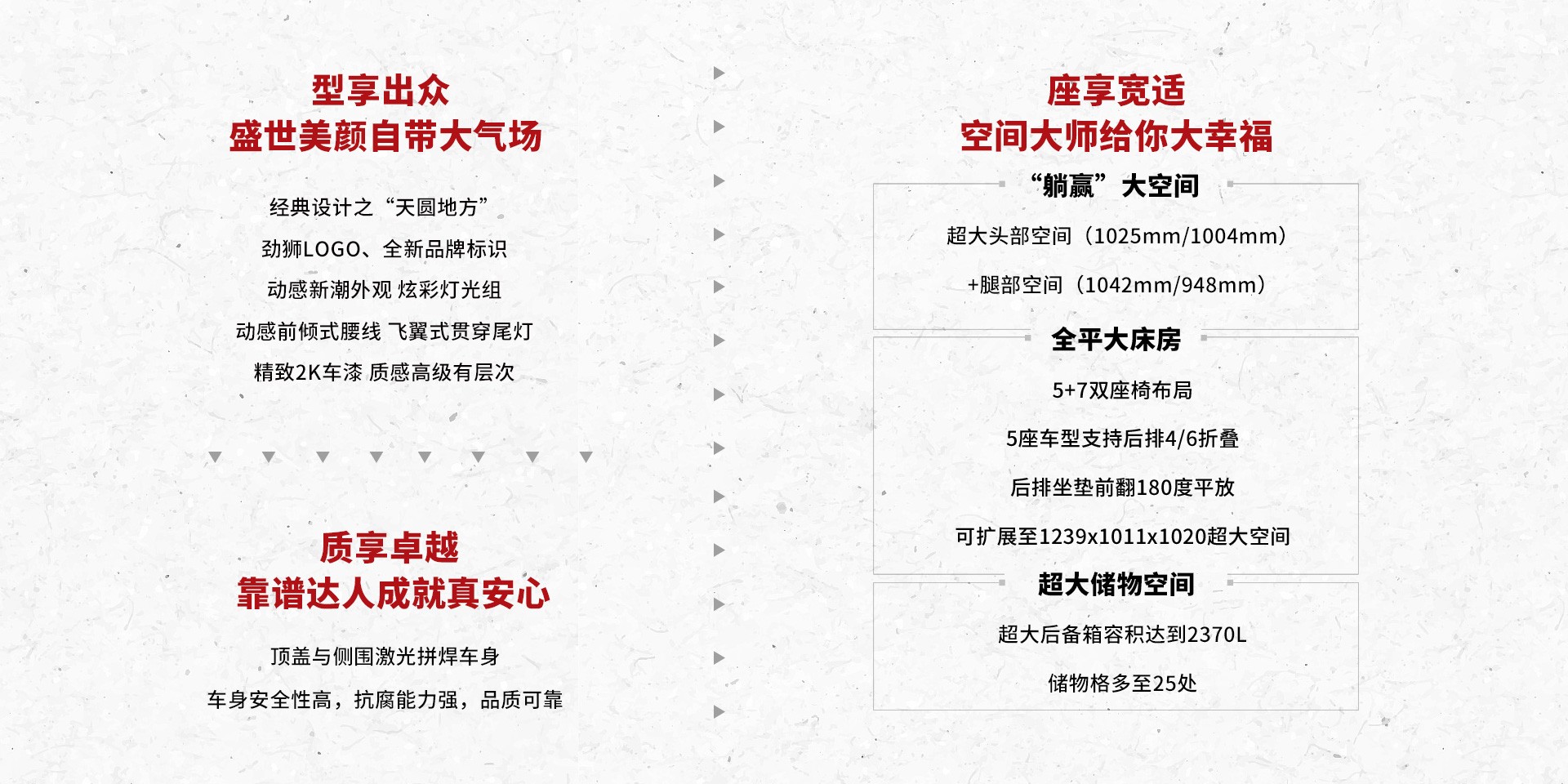 型享出众
盛世美颜自带大气场

经典设计之“天圆地方”

劲狮LOGO、全新品牌标识

动感新潮外观 炫彩灯光组

动感前倾式腰线 飞翼式贯穿尾灯

精致2K车漆 质感高级有层次

质享卓越
靠谱达人成就真安心

顶盖与侧围激光拼焊车身

车身安全性高，抗腐能力强，品质可靠

座享宽适
空间大师给你大幸福

“躺赢”大空间

超大头部空间（1025mm/1004mm）

+腿部空间（1042mm/948mm）

全平大床房

5+7双座椅布局

5座车型支持后排4/6折叠

后排坐垫前翻180度平放

可扩展至1239x1011x1020超大空间

超大储物空间

超大后备箱容积达到2370L

储物格多至25处